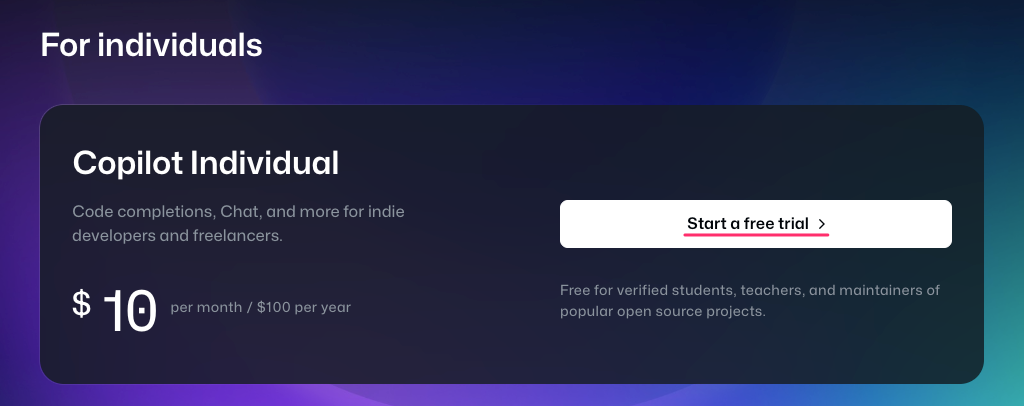 For individuals

Copilot Individual

Code completions, Chat, and more for indie developers and freelancers.

$ 10 per month / $100 per year

Start a free trial >

Free for verified students, teachers, and maintainers of popular open source projects.